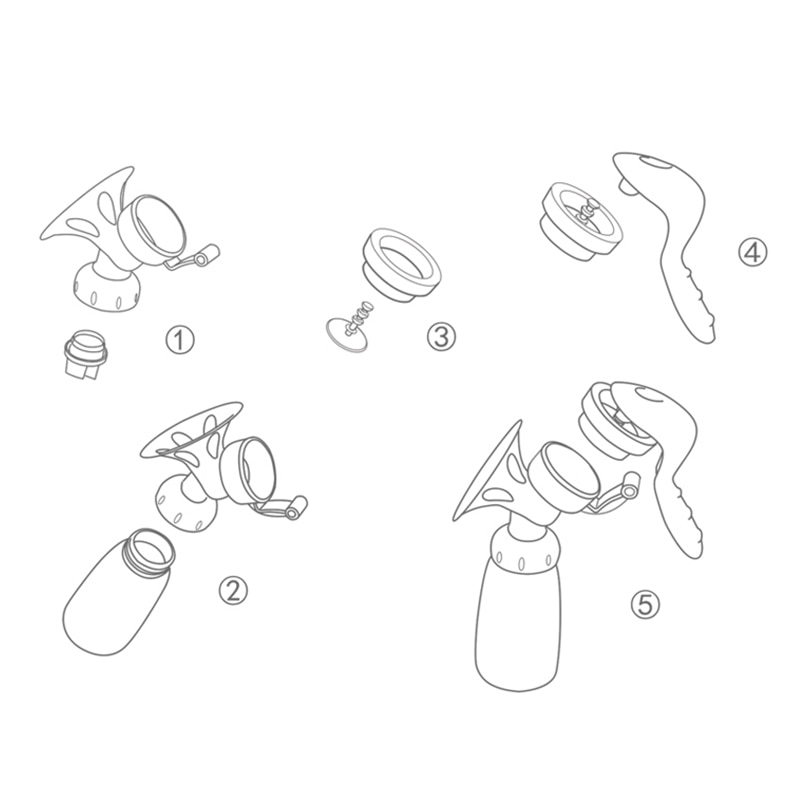 ①

③

④

②

⑤